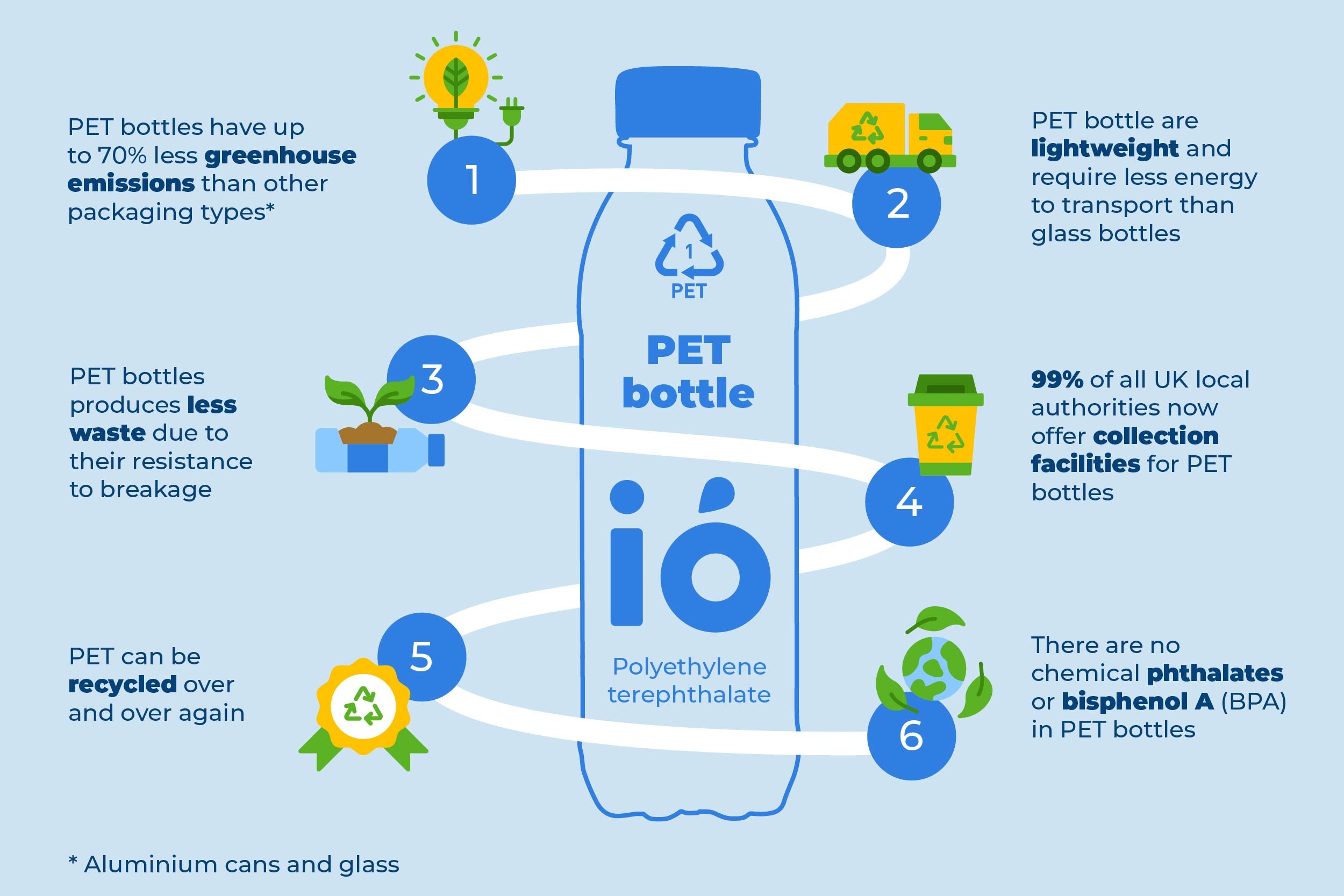 1

PET bottles have up to 70% less greenhouse emissions than other packaging types*

2

PET bottle are lightweight and require less energy to transport than glass bottles

1
PET

PET bottle

3

PET bottles produces less waste due to their resistance to breakage

4

99% of all UK local authorities now offer collection facilities for PET bottles

ió

Polyethylene terephthalate

5

PET can be recycled over and over again

6

There are no chemical phthalates or bisphenol A (BPA) in PET bottles

* Aluminium cans and glass